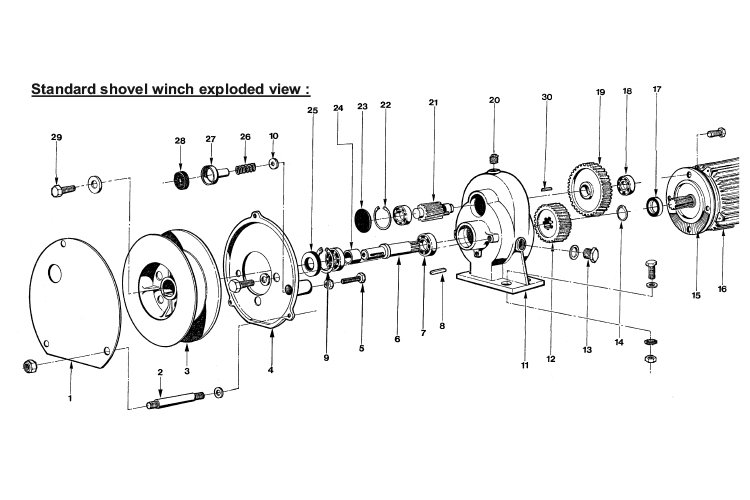 Standard shovel winch exploded view :

29
28
27
26
10
25
24
23
22
21
20
30
19
18
17
1
2
3
4
9
5
6
7
8
11
12
13
14
15
16